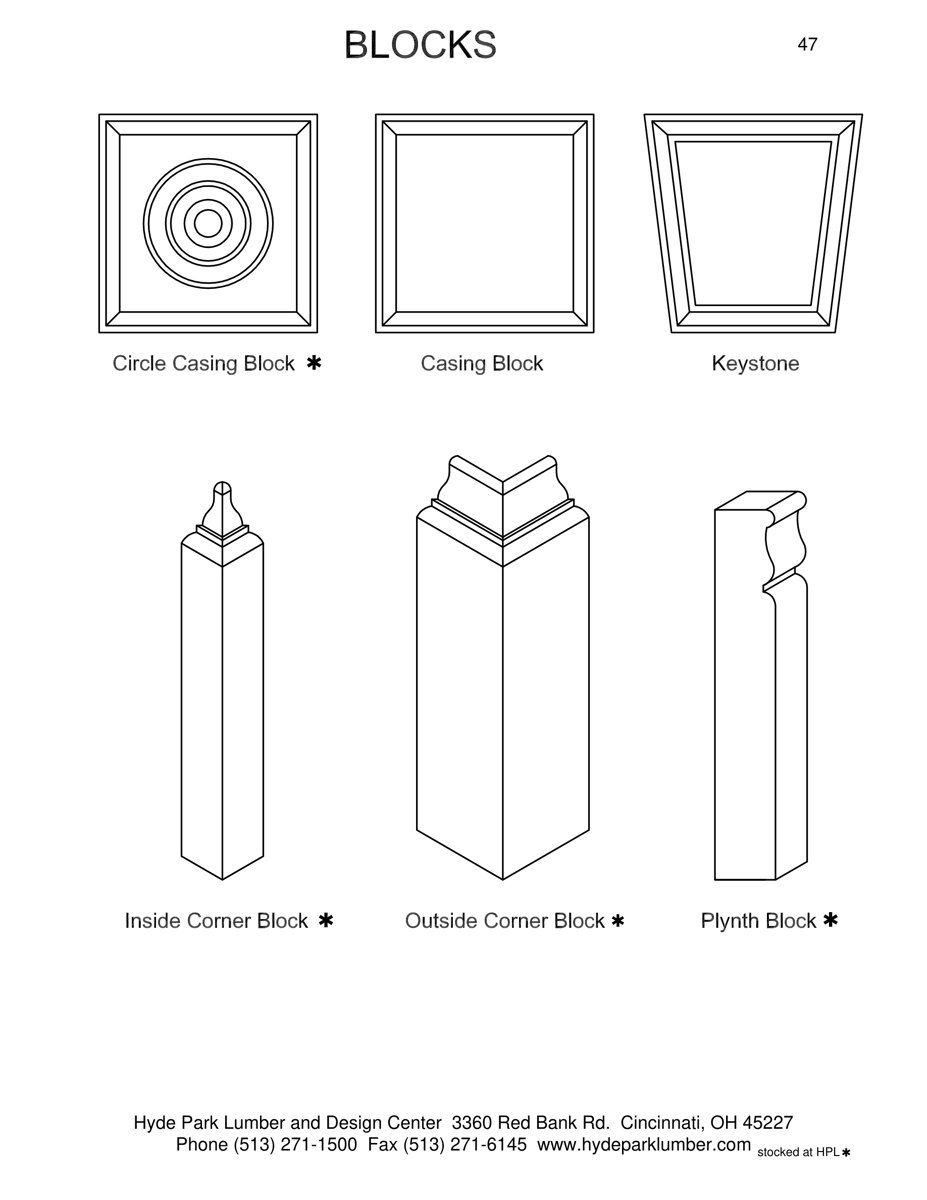 BLOCKS

47

Circle Casing Block ✱

Casing Block

Keystone

Inside Corner Block ✱

Outside Corner Block ✱

Plynth Block ✱

Hyde Park Lumber and Design Center 3360 Red Bank Rd. Cincinnati, OH 45227
Phone (513) 271-1500 Fax (513) 271-6145 www.hydeparklumber.com stocked at HPL ✱